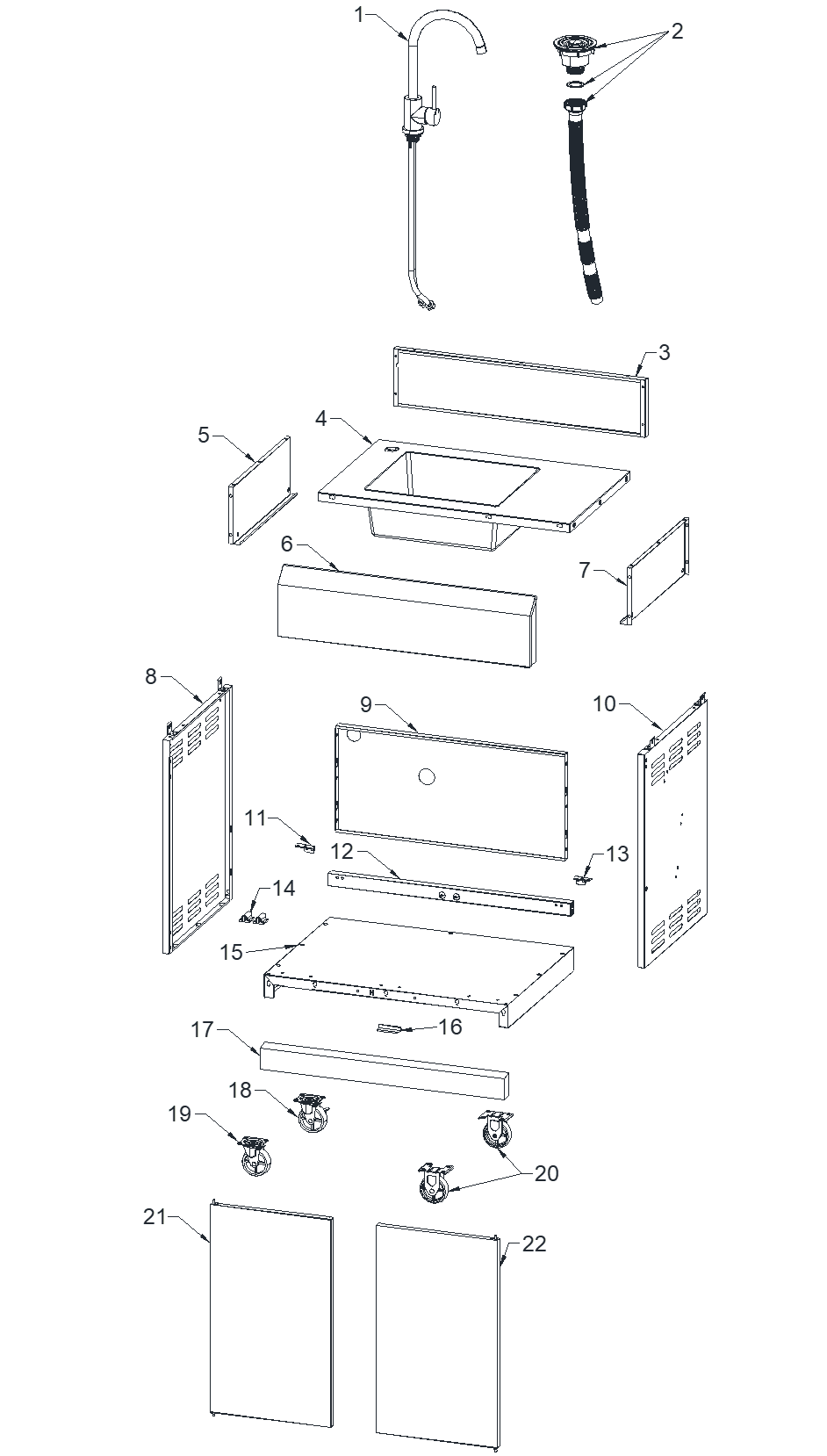 1
2
3
4
5
6
7
8
9
10
11
12
13
14
15
16
17
18
19
20
21
22